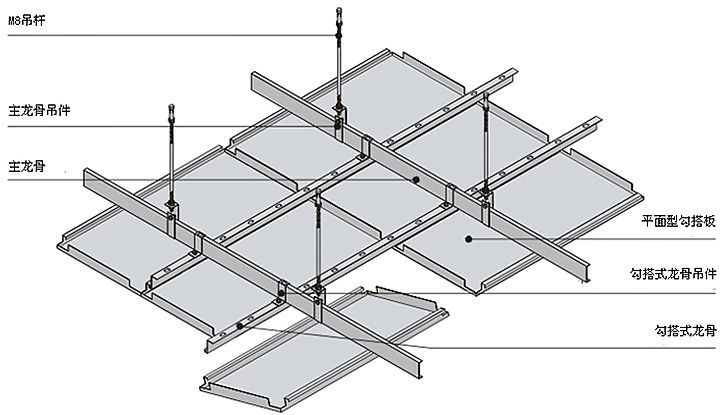 M8吊杆

主龙骨吊件

主龙骨

平面型勾搭板

勾搭式龙骨吊件

勾搭式龙骨